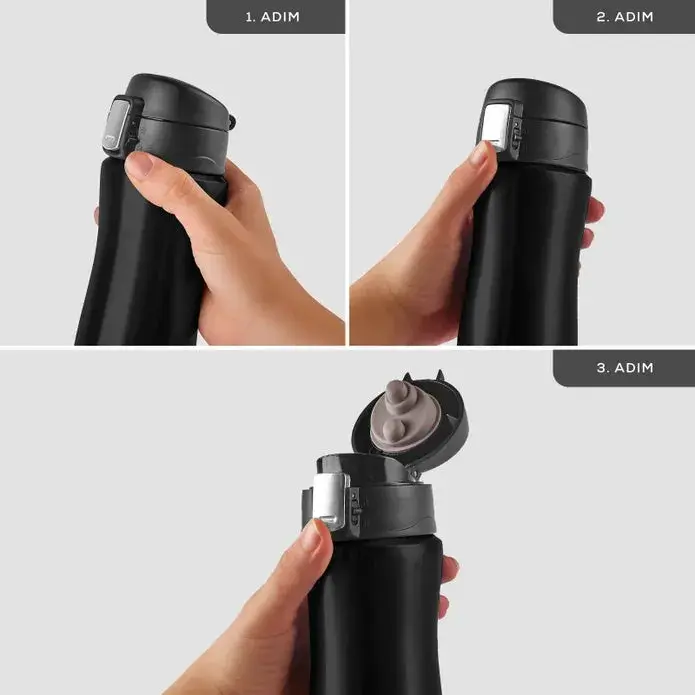 1. ADIM

2. ADIM

3. ADIM