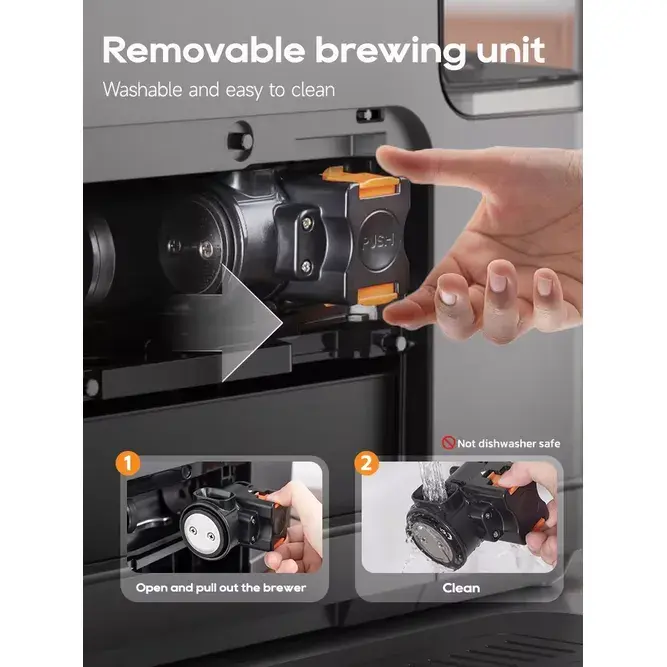 Removable brewing unit

Washable and easy to clean

PUSH

Not dishwasher safe

1

Open and pull out the brewer

2

Clean